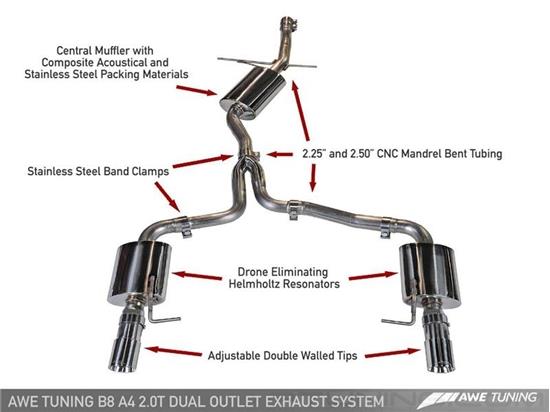 Central Muffler with Composite Acoustical and Stainless Steel Packing Materials

2.25" and 2.50" CNC Mandrel Bent Tubing

Stainless Steel Band Clamps

Drone Eliminating Helmholtz Resonators

Adjustable Double Walled Tips

AWE TUNING B8 A4 2.0T DUAL OUTLET EXHAUST SYSTEM

AWE TUNING