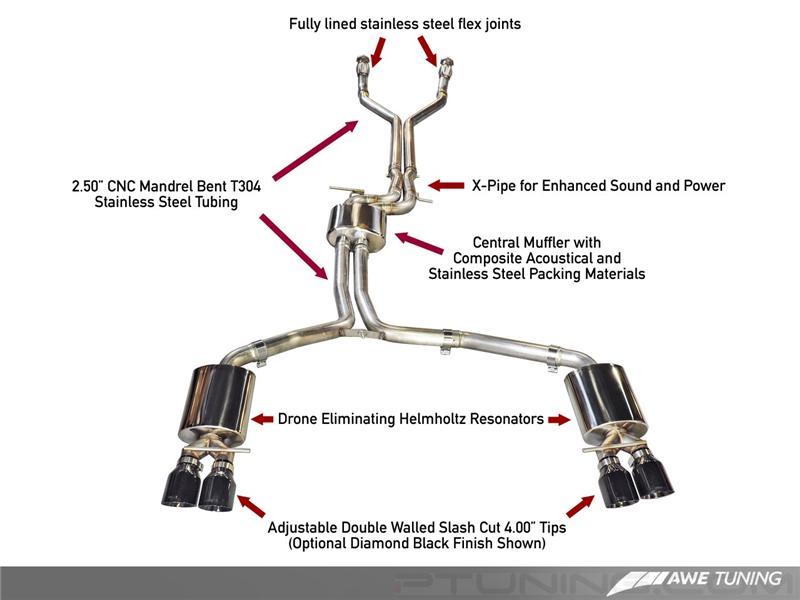 Fully lined stainless steel flex joints

2.50" CNC Mandrel Bent T304 Stainless Steel Tubing

X-Pipe for Enhanced Sound and Power

Central Muffler with Composite Acoustical and Stainless Steel Packing Materials

Drone Eliminating Helmholtz Resonators

Adjustable Double Walled Slash Cut 4.00" Tips (Optional Diamond Black Finish Shown)

PTUNING.COM

AWE TUNING