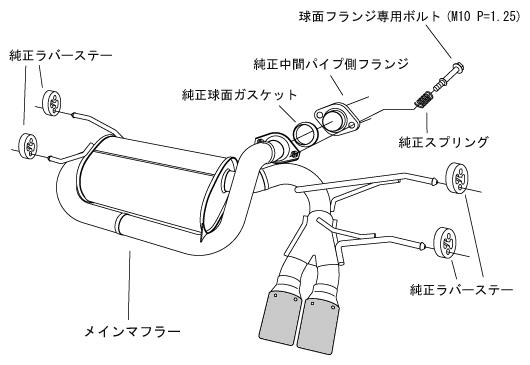 球面フランジ専用ボルト (M10 P=1.25)

純正ラバーステー

純正中間パイプ側フランジ

純正球面ガスケット

純正スプリング

純正ラバーステー

メインマフラー